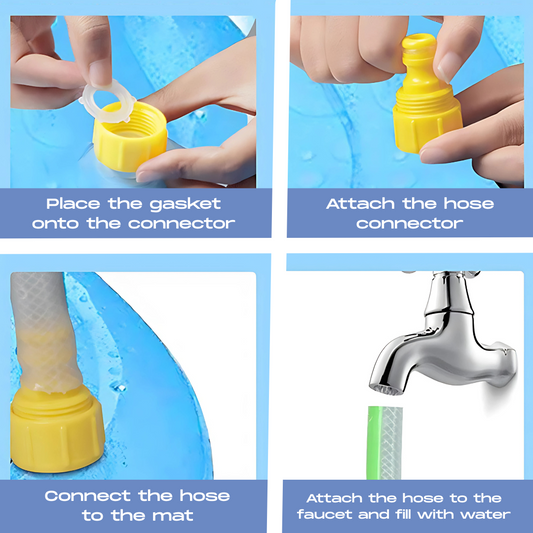 Place the gasket onto the connector

Attach the hose connector

Connect the hose to the mat

Attach the hose to the faucet and fill with water